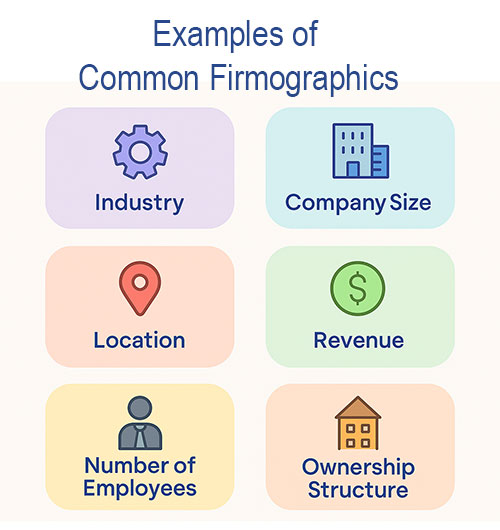 Examples of
Common Firmographics

Industry

Company Size

Location

$

Revenue

Number of Employees

Ownership Structure